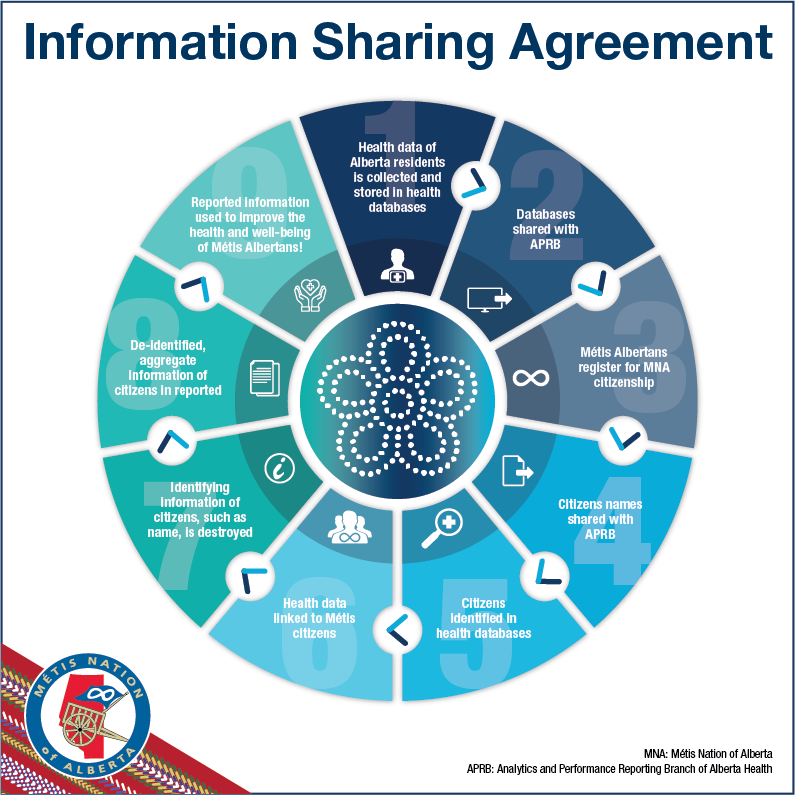 Information Sharing Agreement

1
Health data of Alberta residents is collected and stored in health databases

2
Databases shared with APRB

3
Métis Albertans register for MNA citizenship

4
Citizens names shared with APRB

5
Citizens identified in health databases

6
Health data linked to Métis citizens

7
Identifying information of citizens, such as name, is destroyed

8
De-identified, aggregate information of citizens in reported

9
Reported information used to improve the health and well-being of Métis Albertans!

MÉTIS NATION of ALBERTA

MNA: Métis Nation of Alberta
APRB: Analytics and Performance Reporting Branch of Alberta Health