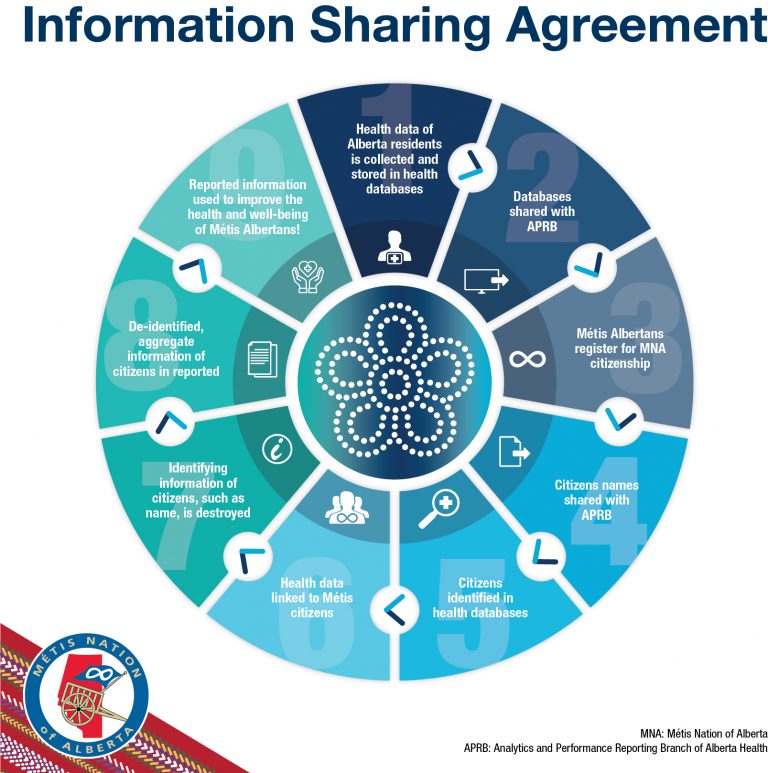 Information Sharing Agreement

1
Health data of Alberta residents is collected and stored in health databases

2
Databases shared with APRB

3
Métis Albertans register for MNA citizenship

4
Citizens names shared with APRB

5
Citizens identified in health databases

6
Health data linked to Métis citizens

7
Identifying information of citizens, such as name, is destroyed

8
De-identified, aggregate information of citizens in reported

9
Reported information used to improve the health and well-being of Métis Albertans!

MÉTIS NATION of ALBERTA

MNA: Métis Nation of Alberta
APRB: Analytics and Performance Reporting Branch of Alberta Health